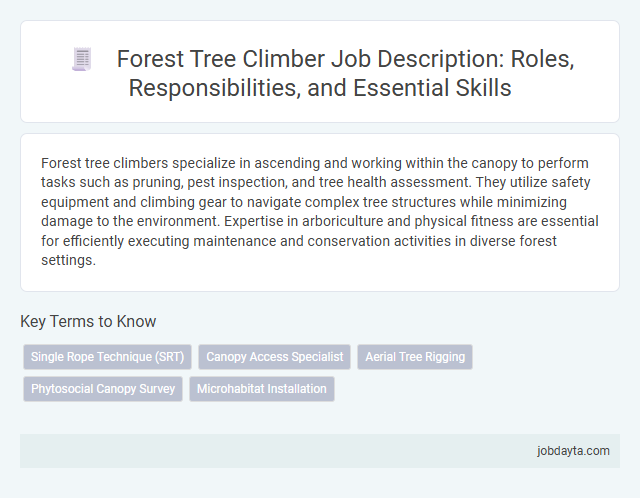 Forest Tree Climber Job Description: Roles, Responsibilities, and Essential Skills

Forest tree climbers specialize in ascending and working within the canopy to perform tasks such as pruning, pest inspection, and tree health assessment. They utilize safety equipment and climbing gear to navigate complex tree structures while minimizing damage to the environment. Expertise in arboriculture and physical fitness are essential for efficiently executing maintenance and conservation activities in diverse forest settings.

Key Terms to Know

Single Rope Technique (SRT)
Canopy Access Specialist
Aerial Tree Rigging
Phytosocial Canopy Survey
Microhabitat Installation

jobdayta.com