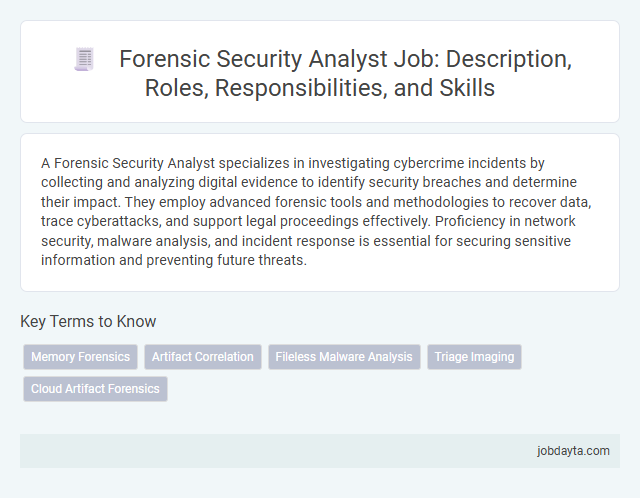 Forensic Security Analyst Job: Description, Roles, Responsibilities, and Skills

A Forensic Security Analyst specializes in investigating cybercrime incidents by collecting and analyzing digital evidence to identify security breaches and determine their impact. They employ advanced forensic tools and methodologies to recover data, trace cyberattacks, and support legal proceedings effectively. Proficiency in network security, malware analysis, and incident response is essential for securing sensitive information and preventing future threats.

Key Terms to Know

Memory Forensics

Artifact Correlation

Fileless Malware Analysis

Triage Imaging

Cloud Artifact Forensics

jobdayta.com