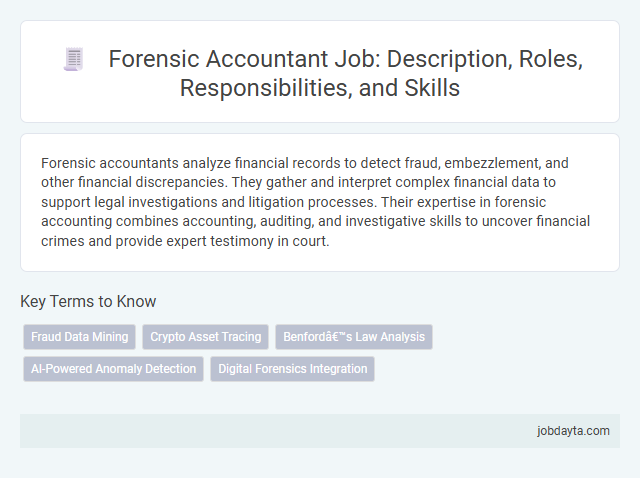 Forensic Accountant Job: Description, Roles, Responsibilities, and Skills

Forensic accountants analyze financial records to detect fraud, embezzlement, and other financial discrepancies. They gather and interpret complex financial data to support legal investigations and litigation processes. Their expertise in forensic accounting combines accounting, auditing, and investigative skills to uncover financial crimes and provide expert testimony in court.

Key Terms to Know

Fraud Data Mining
Crypto Asset Tracing
Benfordâ€™s Law Analysis
AI-Powered Anomaly Detection
Digital Forensics Integration

jobdayta.com