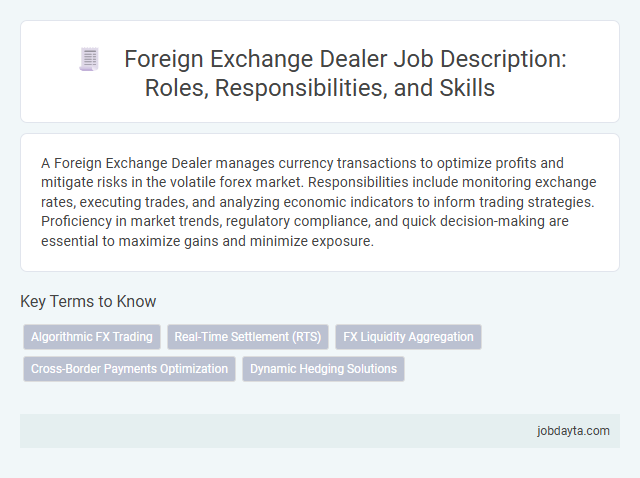 Foreign Exchange Dealer Job Description: Roles, Responsibilities, and Skills

A Foreign Exchange Dealer manages currency transactions to optimize profits and mitigate risks in the volatile forex market. Responsibilities include monitoring exchange rates, executing trades, and analyzing economic indicators to inform trading strategies. Proficiency in market trends, regulatory compliance, and quick decision-making are essential to maximize gains and minimize exposure.

Key Terms to Know

Algorithmic FX Trading
Real-Time Settlement (RTS)
FX Liquidity Aggregation
Cross-Border Payments Optimization
Dynamic Hedging Solutions

jobdayta.com