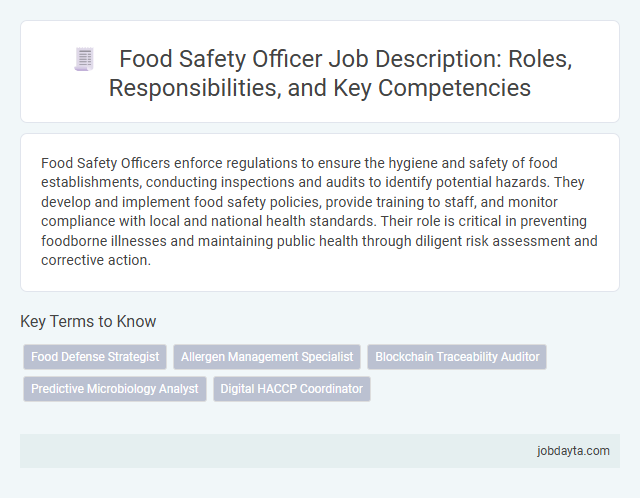 Food Safety Officer Job Description: Roles, Responsibilities, and Key Competencies

Food Safety Officers enforce regulations to ensure the hygiene and safety of food establishments, conducting inspections and audits to identify potential hazards. They develop and implement food safety policies, provide training to staff, and monitor compliance with local and national health standards. Their role is critical in preventing foodborne illnesses and maintaining public health through diligent risk assessment and corrective action.

Key Terms to Know

Food Defense Strategist
Allergen Management Specialist
Blockchain Traceability Auditor
Predictive Microbiology Analyst
Digital HACCP Coordinator

jobdayta.com