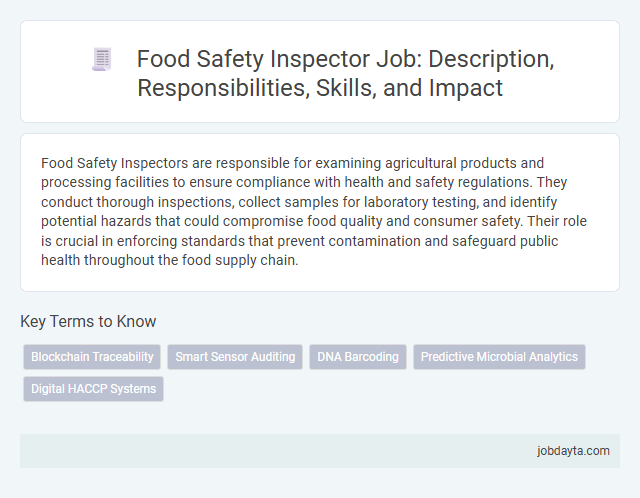 Food Safety Inspector Job: Description, Responsibilities, Skills, and Impact

Food Safety Inspectors are responsible for examining agricultural products and processing facilities to ensure compliance with health and safety regulations. They conduct thorough inspections, collect samples for laboratory testing, and identify potential hazards that could compromise food quality and consumer safety. Their role is crucial in enforcing standards that prevent contamination and safeguard public health throughout the food supply chain.

Key Terms to Know

Blockchain Traceability

Smart Sensor Auditing

DNA Barcoding

Predictive Microbial Analytics

Digital HACCP Systems

jobdayta.com