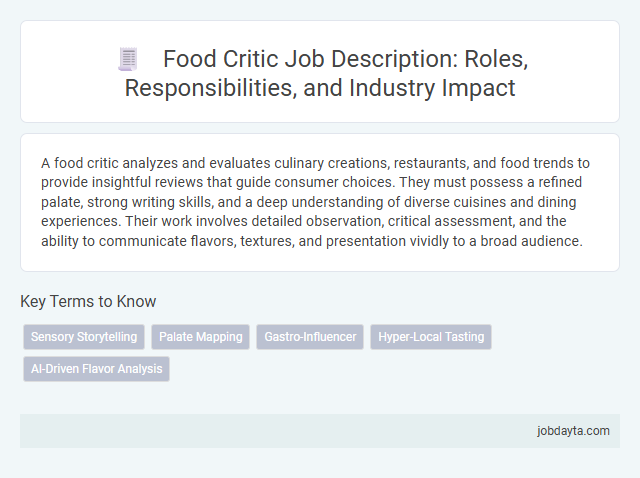 Food Critic Job Description: Roles, Responsibilities, and Industry Impact

A food critic analyzes and evaluates culinary creations, restaurants, and food trends to provide insightful reviews that guide consumer choices. They must possess a refined palate, strong writing skills, and a deep understanding of diverse cuisines and dining experiences. Their work involves detailed observation, critical assessment, and the ability to communicate flavors, textures, and presentation vividly to a broad audience.

Key Terms to Know

Sensory Storytelling
Palate Mapping
Gastro-Influencer
Hyper-Local Tasting
AI-Driven Flavor Analysis

jobdayta.com