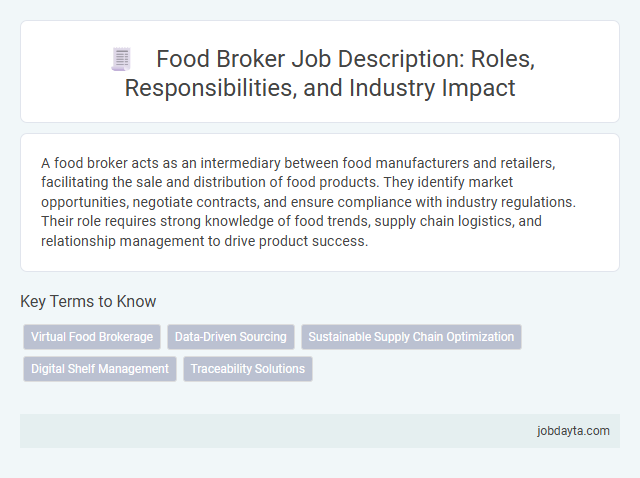 Food Broker Job Description: Roles, Responsibilities, and Industry Impact

A food broker acts as an intermediary between food manufacturers and retailers, facilitating the sale and distribution of food products. They identify market opportunities, negotiate contracts, and ensure compliance with industry regulations. Their role requires strong knowledge of food trends, supply chain logistics, and relationship management to drive product success.

Key Terms to Know

Virtual Food Brokerage
Data-Driven Sourcing
Sustainable Supply Chain Optimization
Digital Shelf Management
Traceability Solutions

jobdayta.com