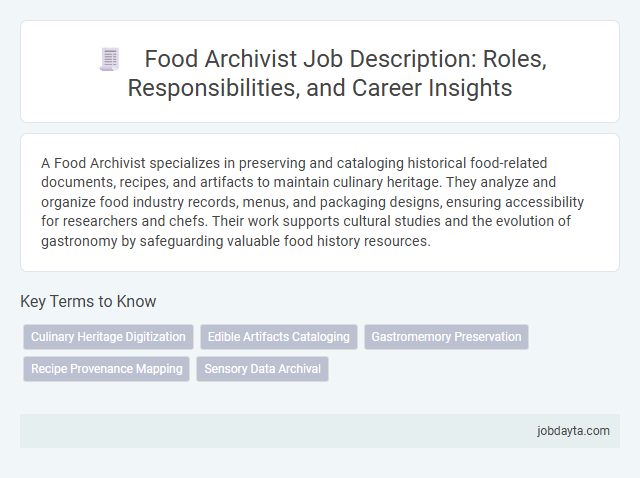 Food Archivist Job Description: Roles, Responsibilities, and Career Insights

A Food Archivist specializes in preserving and cataloging historical food-related documents, recipes, and artifacts to maintain culinary heritage. They analyze and organize food industry records, menus, and packaging designs, ensuring accessibility for researchers and chefs. Their work supports cultural studies and the evolution of gastronomy by safeguarding valuable food history resources.

Key Terms to Know

Culinary Heritage Digitization

Edible Artifacts Cataloging

Gastromemory Preservation

Recipe Provenance Mapping

Sensory Data Archival

jobdayta.com