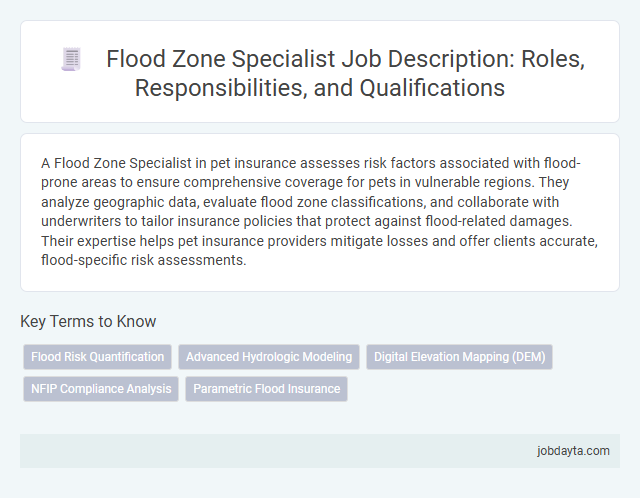 Flood Zone Specialist Job Description: Roles, Responsibilities, and Qualifications

A Flood Zone Specialist in pet insurance assesses risk factors associated with flood-prone areas to ensure comprehensive coverage for pets in vulnerable regions. They analyze geographic data, evaluate flood zone classifications, and collaborate with underwriters to tailor insurance policies that protect against flood-related damages. Their expertise helps pet insurance providers mitigate losses and offer clients accurate, flood-specific risk assessments.

Key Terms to Know

Flood Risk Quantification

Advanced Hydrologic Modeling

Digital Elevation Mapping (DEM)

NFIP Compliance Analysis

Parametric Flood Insurance

jobdayta.com