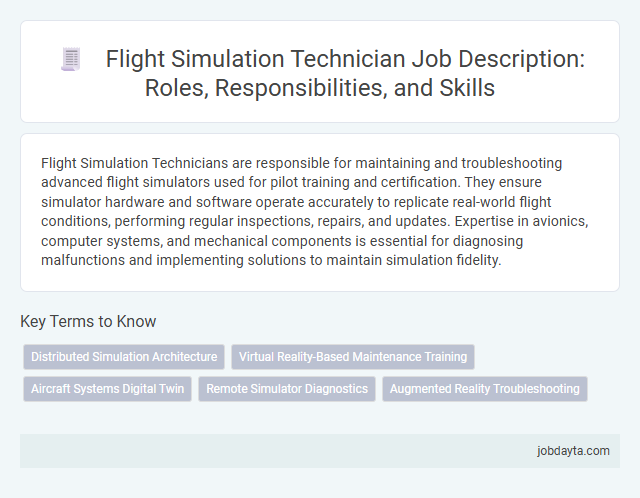 Flight Simulation Technician Job Description: Roles, Responsibilities, and Skills

Flight Simulation Technicians are responsible for maintaining and troubleshooting advanced flight simulators used for pilot training and certification. They ensure simulator hardware and software operate accurately to replicate real-world flight conditions, performing regular inspections, repairs, and updates. Expertise in avionics, computer systems, and mechanical components is essential for diagnosing malfunctions and implementing solutions to maintain simulation fidelity.

Key Terms to Know

Distributed Simulation Architecture
Virtual Reality-Based Maintenance Training
Aircraft Systems Digital Twin
Remote Simulator Diagnostics
Augmented Reality Troubleshooting

jobdayta.com