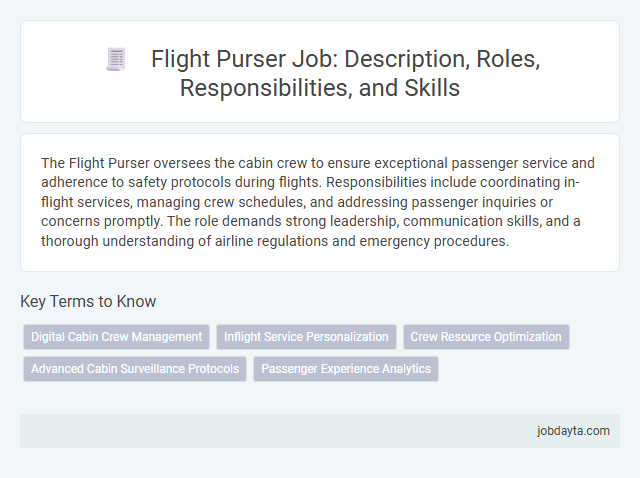 Flight Purser Job: Description, Roles, Responsibilities, and Skills

The Flight Purser oversees the cabin crew to ensure exceptional passenger service and adherence to safety protocols during flights. Responsibilities include coordinating in-flight services, managing crew schedules, and addressing passenger inquiries or concerns promptly. The role demands strong leadership, communication skills, and a thorough understanding of airline regulations and emergency procedures.

Key Terms to Know

Digital Cabin Crew Management
Inflight Service Personalization
Crew Resource Optimization
Advanced Cabin Surveillance Protocols
Passenger Experience Analytics

jobdayta.com