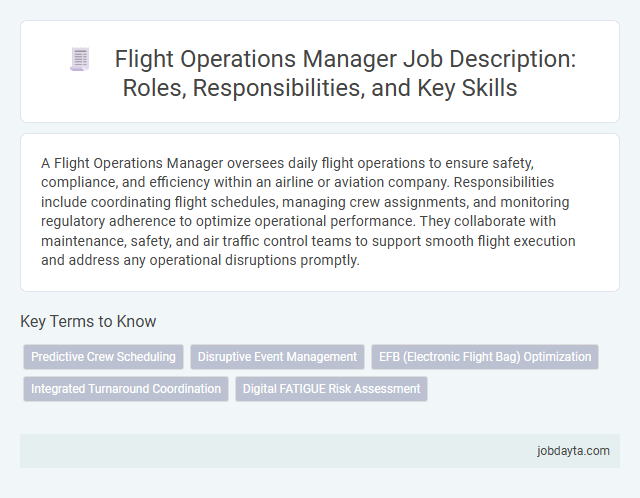 Flight Operations Manager Job Description: Roles, Responsibilities, and Key Skills

A Flight Operations Manager oversees daily flight operations to ensure safety, compliance, and efficiency within an airline or aviation company. Responsibilities include coordinating flight schedules, managing crew assignments, and monitoring regulatory adherence to optimize operational performance. They collaborate with maintenance, safety, and air traffic control teams to support smooth flight execution and address any operational disruptions promptly.

Key Terms to Know

Predictive Crew Scheduling
Disruptive Event Management
EFB (Electronic Flight Bag) Optimization
Integrated Turnaround Coordination
Digital FATIGUE Risk Assessment

jobdayta.com