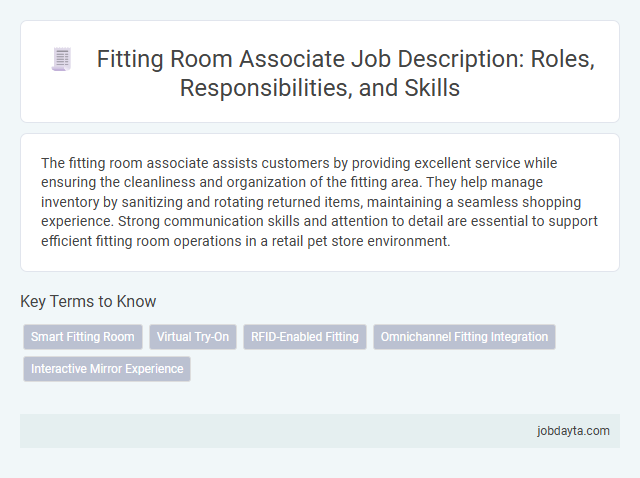 Fitting Room Associate Job Description: Roles, Responsibilities, and Skills

The fitting room associate assists customers by providing excellent service while ensuring the cleanliness and organization of the fitting area. They help manage inventory by sanitizing and rotating returned items, maintaining a seamless shopping experience. Strong communication skills and attention to detail are essential to support efficient fitting room operations in a retail pet store environment.

Key Terms to Know

Smart Fitting Room

Virtual Try-On

RFID-Enabled Fitting

Omnichannel Fitting Integration

Interactive Mirror Experience

jobdayta.com