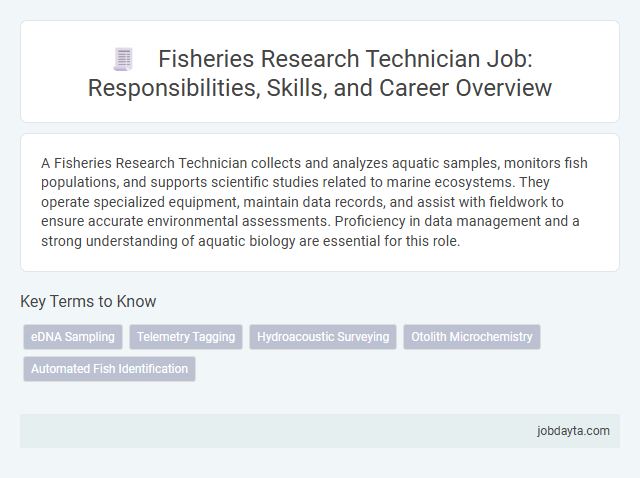 Fisheries Research Technician Job: Responsibilities, Skills, and Career Overview

A Fisheries Research Technician collects and analyzes aquatic samples, monitors fish populations, and supports scientific studies related to marine ecosystems. They operate specialized equipment, maintain data records, and assist with fieldwork to ensure accurate environmental assessments. Proficiency in data management and a strong understanding of aquatic biology are essential for this role.

Key Terms to Know

eDNA Sampling
Telemetry Tagging
Hydroacoustic Surveying
Otolith Microchemistry
Automated Fish Identification

jobdayta.com