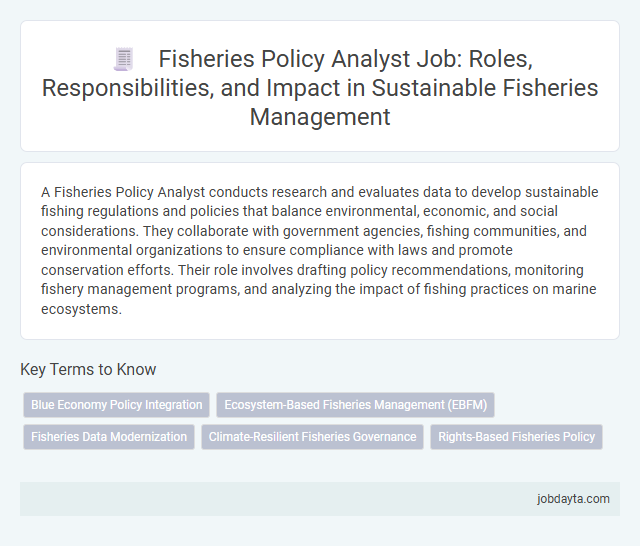 Fisheries Policy Analyst Job: Roles, Responsibilities, and Impact in Sustainable Fisheries Management

A Fisheries Policy Analyst conducts research and evaluates data to develop sustainable fishing regulations and policies that balance environmental, economic, and social considerations. They collaborate with government agencies, fishing communities, and environmental organizations to ensure compliance with laws and promote conservation efforts. Their role involves drafting policy recommendations, monitoring fishery management programs, and analyzing the impact of fishing practices on marine ecosystems.

Key Terms to Know

Blue Economy Policy Integration

Ecosystem-Based Fisheries Management (EBFM)

Fisheries Data Modernization

Climate-Resilient Fisheries Governance

Rights-Based Fisheries Policy

jobdayta.com