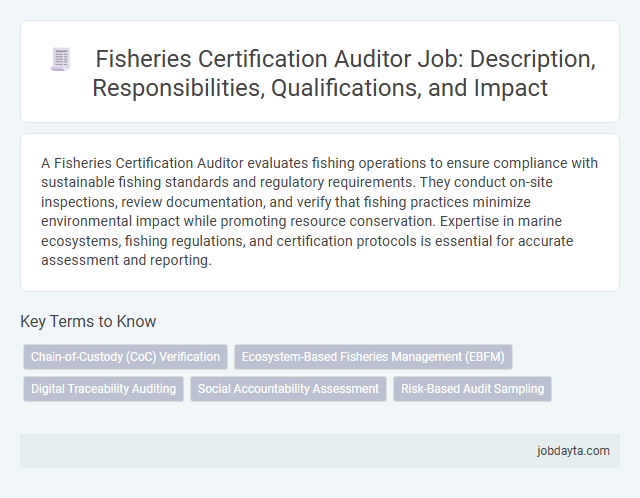 Fisheries Certification Auditor Job: Description, Responsibilities, Qualifications, and Impact

A Fisheries Certification Auditor evaluates fishing operations to ensure compliance with sustainable fishing standards and regulatory requirements. They conduct on-site inspections, review documentation, and verify that fishing practices minimize environmental impact while promoting resource conservation. Expertise in marine ecosystems, fishing regulations, and certification protocols is essential for accurate assessment and reporting.

Key Terms to Know

Chain-of-Custody (CoC) Verification

Ecosystem-Based Fisheries Management (EBFM)

Digital Traceability Auditing

Social Accountability Assessment

Risk-Based Audit Sampling

jobdayta.com