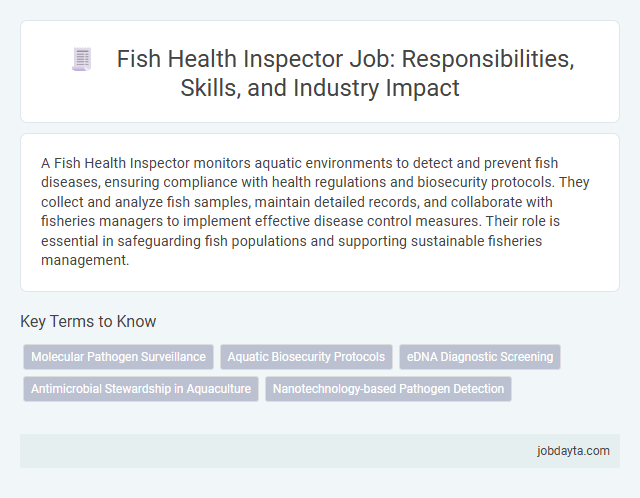 Fish Health Inspector Job: Responsibilities, Skills, and Industry Impact

A Fish Health Inspector monitors aquatic environments to detect and prevent fish diseases, ensuring compliance with health regulations and biosecurity protocols. They collect and analyze fish samples, maintain detailed records, and collaborate with fisheries managers to implement effective disease control measures. Their role is essential in safeguarding fish populations and supporting sustainable fisheries management.

Key Terms to Know

Molecular Pathogen Surveillance

Aquatic Biosecurity Protocols

eDNA Diagnostic Screening

Antimicrobial Stewardship in Aquaculture

Nanotechnology-based Pathogen Detection

jobdayta.com