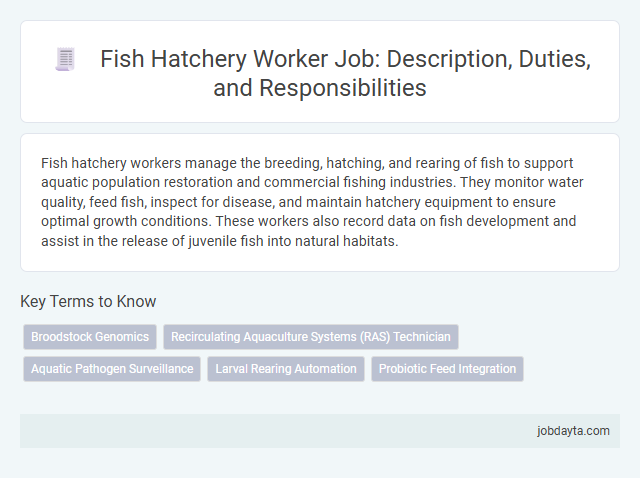 Fish Hatchery Worker Job: Description, Duties, and Responsibilities

Fish hatchery workers manage the breeding, hatching, and rearing of fish to support aquatic population restoration and commercial fishing industries. They monitor water quality, feed fish, inspect for disease, and maintain hatchery equipment to ensure optimal growth conditions. These workers also record data on fish development and assist in the release of juvenile fish into natural habitats.

Key Terms to Know

Broodstock Genomics

Recirculating Aquaculture Systems (RAS) Technician

Aquatic Pathogen Surveillance

Larval Rearing Automation

Probiotic Feed Integration

jobdayta.com