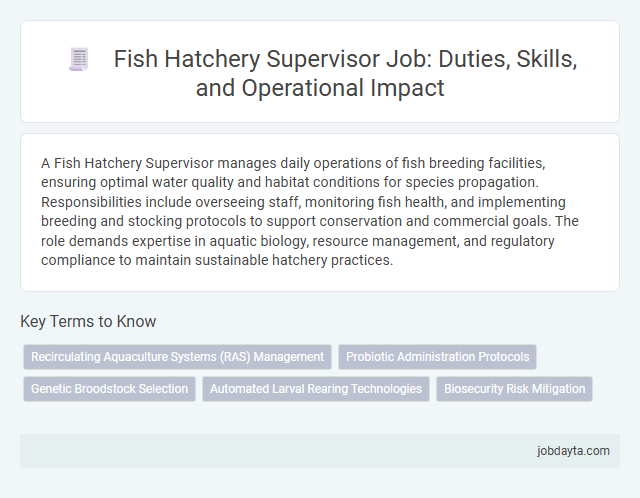 Fish Hatchery Supervisor Job: Duties, Skills, and Operational Impact

A Fish Hatchery Supervisor manages daily operations of fish breeding facilities, ensuring optimal water quality and habitat conditions for species propagation. Responsibilities include overseeing staff, monitoring fish health, and implementing breeding and stocking protocols to support conservation and commercial goals. The role demands expertise in aquatic biology, resource management, and regulatory compliance to maintain sustainable hatchery practices.

Key Terms to Know

Recirculating Aquaculture Systems (RAS) Management

Probiotic Administration Protocols

Genetic Broodstock Selection

Automated Larval Rearing Technologies

Biosecurity Risk Mitigation

jobdayta.com