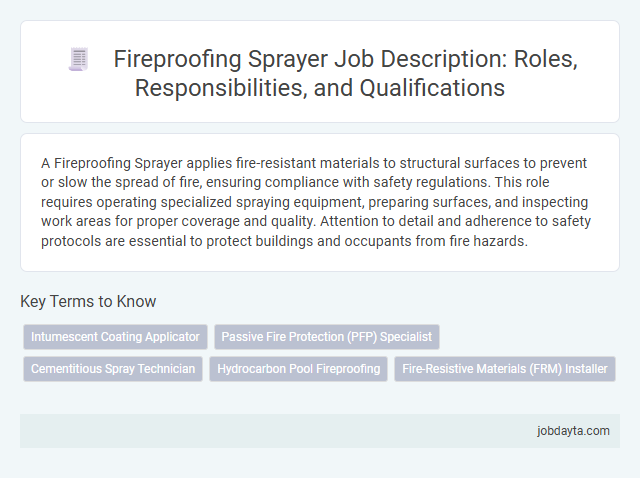 Fireproofing Sprayer Job Description: Roles, Responsibilities, and Qualifications

A Fireproofing Sprayer applies fire-resistant materials to structural surfaces to prevent or slow the spread of fire, ensuring compliance with safety regulations. This role requires operating specialized spraying equipment, preparing surfaces, and inspecting work areas for proper coverage and quality. Attention to detail and adherence to safety protocols are essential to protect buildings and occupants from fire hazards.

Key Terms to Know

Intumescent Coating Applicator

Passive Fire Protection (PFP) Specialist

Cementitious Spray Technician

Hydrocarbon Pool Fireproofing

Fire-Resistive Materials (FRM) Installer

jobdayta.com