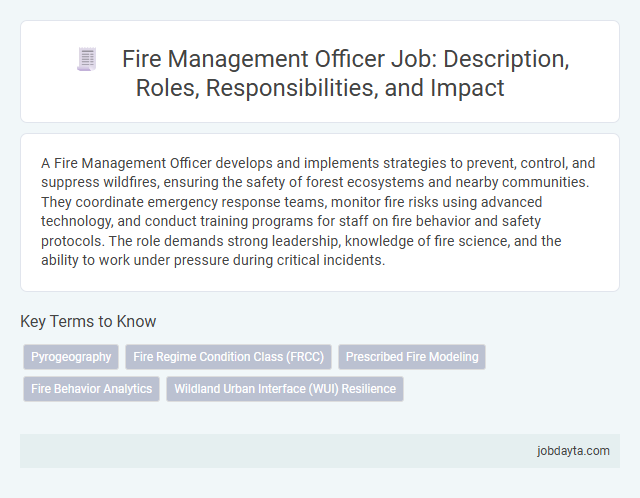 Fire Management Officer Job: Description, Roles, Responsibilities, and Impact

A Fire Management Officer develops and implements strategies to prevent, control, and suppress wildfires, ensuring the safety of forest ecosystems and nearby communities. They coordinate emergency response teams, monitor fire risks using advanced technology, and conduct training programs for staff on fire behavior and safety protocols. The role demands strong leadership, knowledge of fire science, and the ability to work under pressure during critical incidents.

Key Terms to Know

Pyrogeography

Fire Regime Condition Class (FRCC)

Prescribed Fire Modeling

Fire Behavior Analytics

Wildland Urban Interface (WUI) Resilience

jobdayta.com