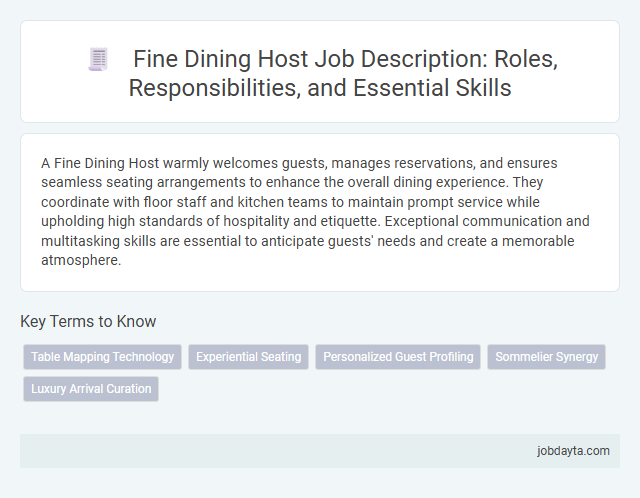 Fine Dining Host Job Description: Roles, Responsibilities, and Essential Skills

A Fine Dining Host warmly welcomes guests, manages reservations, and ensures seamless seating arrangements to enhance the overall dining experience. They coordinate with floor staff and kitchen teams to maintain prompt service while upholding high standards of hospitality and etiquette. Exceptional communication and multitasking skills are essential to anticipate guests' needs and create a memorable atmosphere.

Key Terms to Know

Table Mapping Technology

Experiential Seating

Personalized Guest Profiling

Sommelier Synergy

Luxury Arrival Curation

jobdayta.com