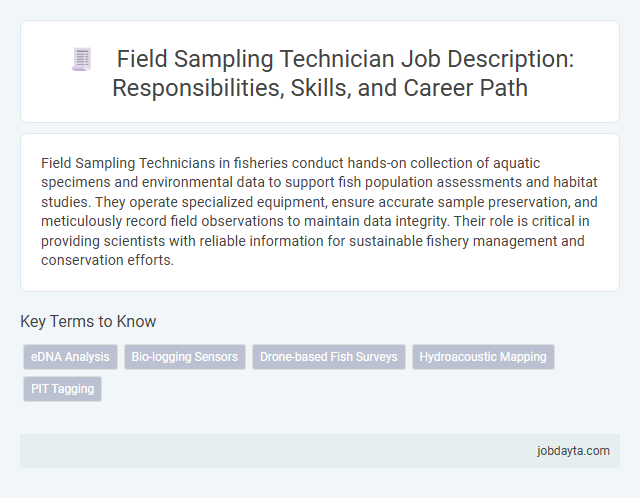 Field Sampling Technician Job Description: Responsibilities, Skills, and Career Path

Field Sampling Technicians in fisheries conduct hands-on collection of aquatic specimens and environmental data to support fish population assessments and habitat studies. They operate specialized equipment, ensure accurate sample preservation, and meticulously record field observations to maintain data integrity. Their role is critical in providing scientists with reliable information for sustainable fishery management and conservation efforts.

Key Terms to Know

eDNA Analysis
Bio-logging Sensors
Drone-based Fish Surveys
Hydroacoustic Mapping
PIT Tagging

jobdayta.com