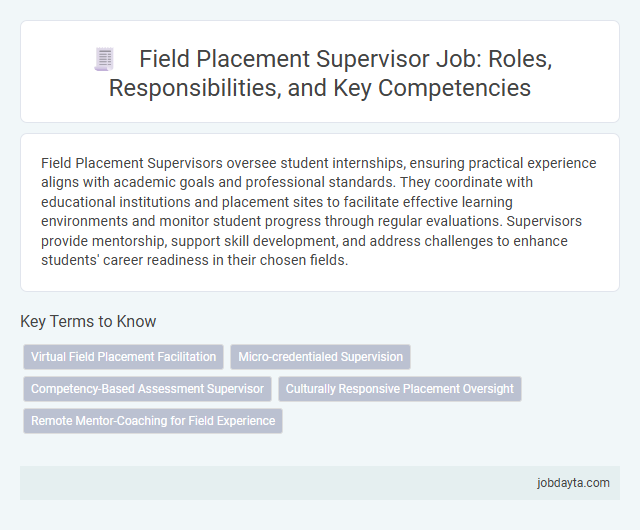 Field Placement Supervisor Job: Roles, Responsibilities, and Key Competencies

Field Placement Supervisors oversee student internships, ensuring practical experience aligns with academic goals and professional standards. They coordinate with educational institutions and placement sites to facilitate effective learning environments and monitor student progress through regular evaluations. Supervisors provide mentorship, support skill development, and address challenges to enhance students' career readiness in their chosen fields.

Key Terms to Know

Virtual Field Placement Facilitation

Micro-credentialed Supervision

Competency-Based Assessment Supervisor

Culturally Responsive Placement Oversight

Remote Mentor-Coaching for Field Experience

jobdayta.com