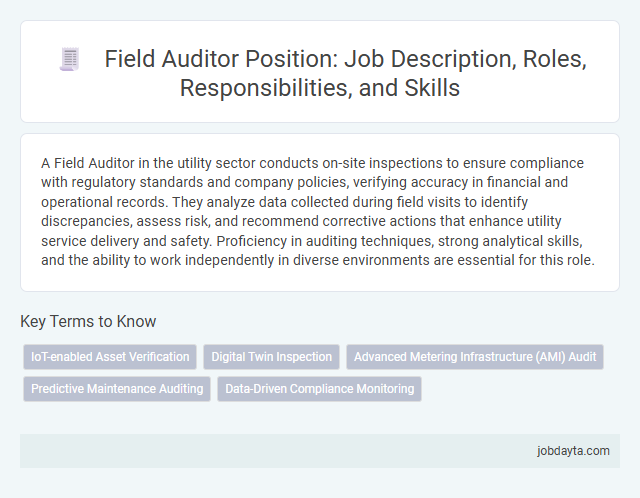 Field Auditor Position: Job Description, Roles, Responsibilities, and Skills

A Field Auditor in the utility sector conducts on-site inspections to ensure compliance with regulatory standards and company policies, verifying accuracy in financial and operational records. They analyze data collected during field visits to identify discrepancies, assess risk, and recommend corrective actions that enhance utility service delivery and safety. Proficiency in auditing techniques, strong analytical skills, and the ability to work independently in diverse environments are essential for this role.

Key Terms to Know

IoT-enabled Asset Verification

Digital Twin Inspection

Advanced Metering Infrastructure (AMI) Audit

Predictive Maintenance Auditing

Data-Driven Compliance Monitoring

jobdayta.com