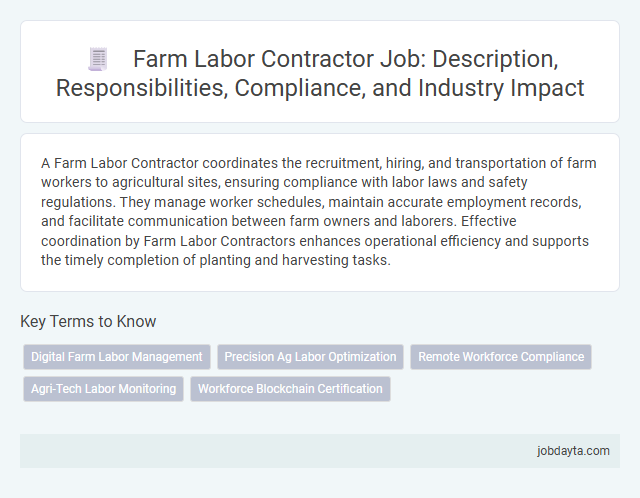 Farm Labor Contractor Job: Description, Responsibilities, Compliance, and Industry Impact

A Farm Labor Contractor coordinates the recruitment, hiring, and transportation of farm workers to agricultural sites, ensuring compliance with labor laws and safety regulations. They manage worker schedules, maintain accurate employment records, and facilitate communication between farm owners and laborers. Effective coordination by Farm Labor Contractors enhances operational efficiency and supports the timely completion of planting and harvesting tasks.

Key Terms to Know

Digital Farm Labor Management

Precision Ag Labor Optimization

Remote Workforce Compliance

Agri-Tech Labor Monitoring

Workforce Blockchain Certification

jobdayta.com