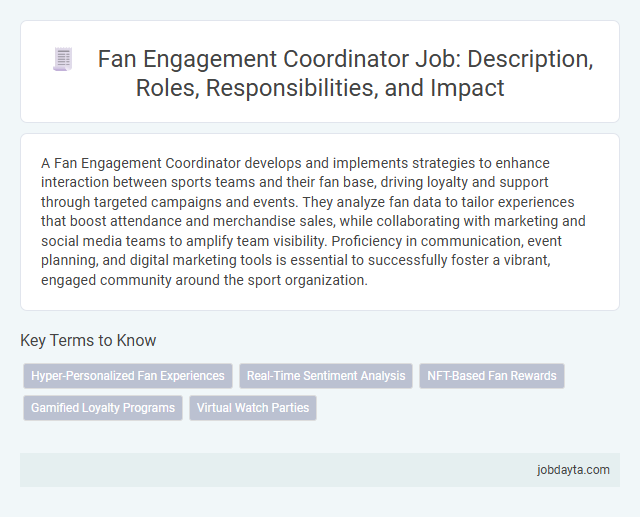 Fan Engagement Coordinator Job: Description, Roles, Responsibilities, and Impact

A Fan Engagement Coordinator develops and implements strategies to enhance interaction between sports teams and their fan base, driving loyalty and support through targeted campaigns and events. They analyze fan data to tailor experiences that boost attendance and merchandise sales, while collaborating with marketing and social media teams to amplify team visibility. Proficiency in communication, event planning, and digital marketing tools is essential to successfully foster a vibrant, engaged community around the sport organization.

Key Terms to Know

Hyper-Personalized Fan Experiences

Real-Time Sentiment Analysis

NFT-Based Fan Rewards

Gamified Loyalty Programs

Virtual Watch Parties

jobdayta.com