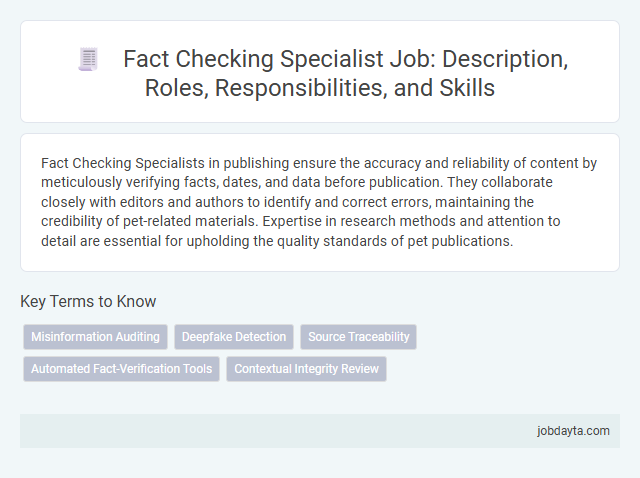 Fact Checking Specialist Job: Description, Roles, Responsibilities, and Skills

Fact Checking Specialists in publishing ensure the accuracy and reliability of content by meticulously verifying facts, dates, and data before publication. They collaborate closely with editors and authors to identify and correct errors, maintaining the credibility of pet-related materials. Expertise in research methods and attention to detail are essential for upholding the quality standards of pet publications.

Key Terms to Know

Misinformation Auditing
Deepfake Detection
Source Traceability
Automated Fact-Verification Tools
Contextual Integrity Review

jobdayta.com