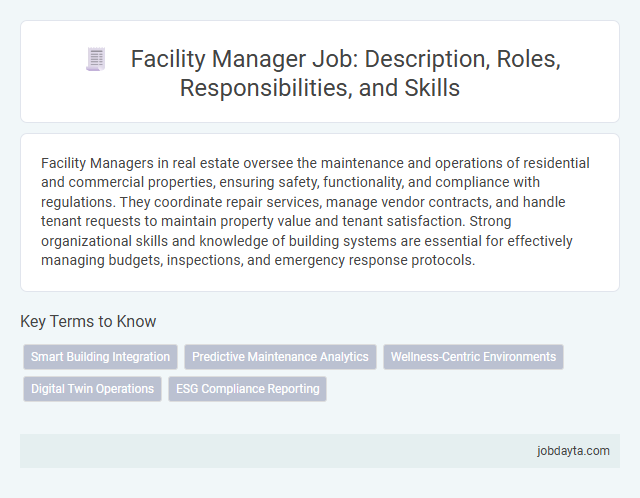 Facility Manager Job: Description, Roles, Responsibilities, and Skills

Facility Managers in real estate oversee the maintenance and operations of residential and commercial properties, ensuring safety, functionality, and compliance with regulations. They coordinate repair services, manage vendor contracts, and handle tenant requests to maintain property value and tenant satisfaction. Strong organizational skills and knowledge of building systems are essential for effectively managing budgets, inspections, and emergency response protocols.

Key Terms to Know

Smart Building Integration
Predictive Maintenance Analytics
Wellness-Centric Environments
Digital Twin Operations
ESG Compliance Reporting

jobdayta.com