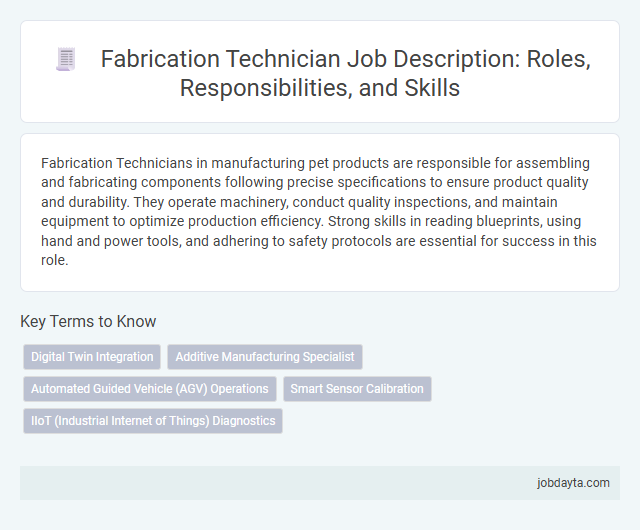 Fabrication Technician Job Description: Roles, Responsibilities, and Skills

Fabrication Technicians in manufacturing pet products are responsible for assembling and fabricating components following precise specifications to ensure product quality and durability. They operate machinery, conduct quality inspections, and maintain equipment to optimize production efficiency. Strong skills in reading blueprints, using hand and power tools, and adhering to safety protocols are essential for success in this role.

Key Terms to Know

Digital Twin Integration

Additive Manufacturing Specialist

Automated Guided Vehicle (AGV) Operations

Smart Sensor Calibration

IIoT (Industrial Internet of Things) Diagnostics

jobdayta.com