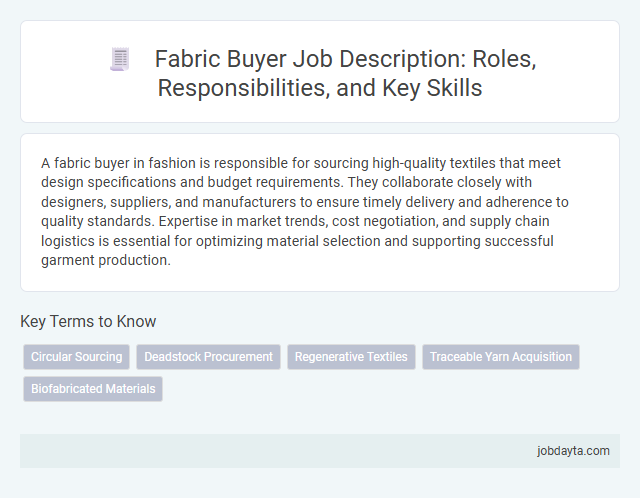 Fabric Buyer Job Description: Roles, Responsibilities, and Key Skills

A fabric buyer in fashion is responsible for sourcing high-quality textiles that meet design specifications and budget requirements. They collaborate closely with designers, suppliers, and manufacturers to ensure timely delivery and adherence to quality standards. Expertise in market trends, cost negotiation, and supply chain logistics is essential for optimizing material selection and supporting successful garment production.

Key Terms to Know

Circular Sourcing
Deadstock Procurement
Regenerative Textiles
Traceable Yarn Acquisition
Biofabricated Materials

jobdayta.com