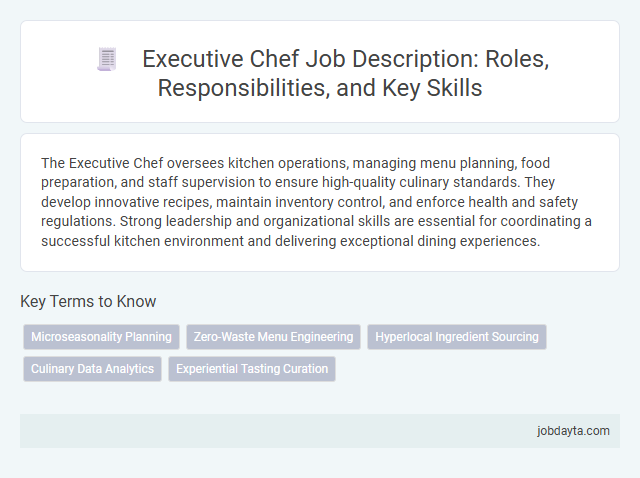 Executive Chef Job Description: Roles, Responsibilities, and Key Skills

The Executive Chef oversees kitchen operations, managing menu planning, food preparation, and staff supervision to ensure high-quality culinary standards. They develop innovative recipes, maintain inventory control, and enforce health and safety regulations. Strong leadership and organizational skills are essential for coordinating a successful kitchen environment and delivering exceptional dining experiences.

Key Terms to Know

Microseasonality Planning

Zero-Waste Menu Engineering

Hyperlocal Ingredient Sourcing

Culinary Data Analytics

Experiential Tasting Curation

jobdayta.com