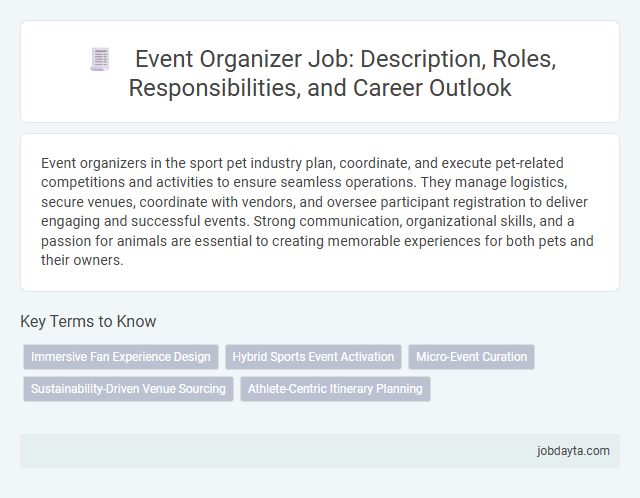 Event Organizer Job: Description, Roles, Responsibilities, and Career Outlook

Event organizers in the sport pet industry plan, coordinate, and execute pet-related competitions and activities to ensure seamless operations. They manage logistics, secure venues, coordinate with vendors, and oversee participant registration to deliver engaging and successful events. Strong communication, organizational skills, and a passion for animals are essential to creating memorable experiences for both pets and their owners.

Key Terms to Know

Immersive Fan Experience Design

Hybrid Sports Event Activation

Micro-Event Curation

Sustainability-Driven Venue Sourcing

Athlete-Centric Itinerary Planning

jobdayta.com