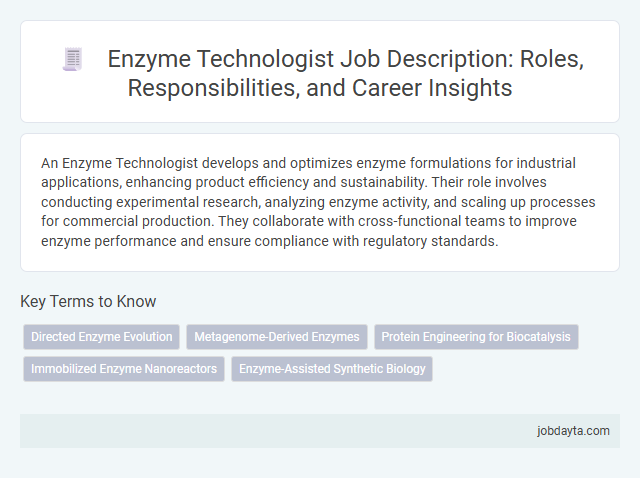 Enzyme Technologist Job Description: Roles, Responsibilities, and Career Insights

An Enzyme Technologist develops and optimizes enzyme formulations for industrial applications, enhancing product efficiency and sustainability. Their role involves conducting experimental research, analyzing enzyme activity, and scaling up processes for commercial production. They collaborate with cross-functional teams to improve enzyme performance and ensure compliance with regulatory standards.

Key Terms to Know

Directed Enzyme Evolution

Metagenome-Derived Enzymes

Protein Engineering for Biocatalysis

Immobilized Enzyme Nanoreactors

Enzyme-Assisted Synthetic Biology

jobdayta.com