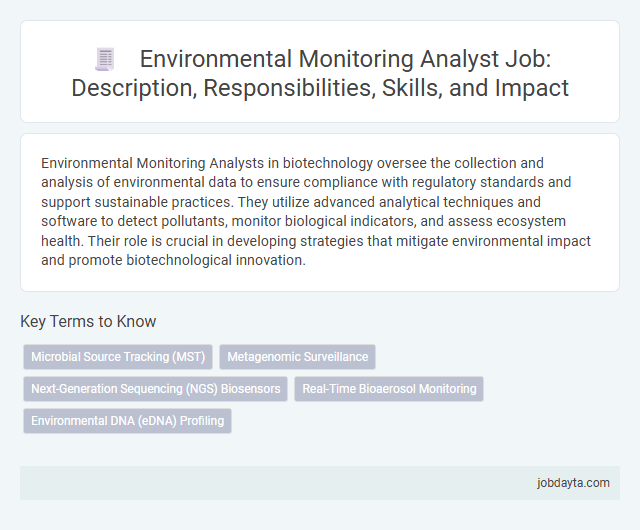 Environmental Monitoring Analyst Job: Description, Responsibilities, Skills, and Impact

Environmental Monitoring Analysts in biotechnology oversee the collection and analysis of environmental data to ensure compliance with regulatory standards and support sustainable practices. They utilize advanced analytical techniques and software to detect pollutants, monitor biological indicators, and assess ecosystem health. Their role is crucial in developing strategies that mitigate environmental impact and promote biotechnological innovation.

Key Terms to Know

Microbial Source Tracking (MST)

Metagenomic Surveillance

Next-Generation Sequencing (NGS) Biosensors

Real-Time Bioaerosol Monitoring

Environmental DNA (eDNA) Profiling

jobdayta.com