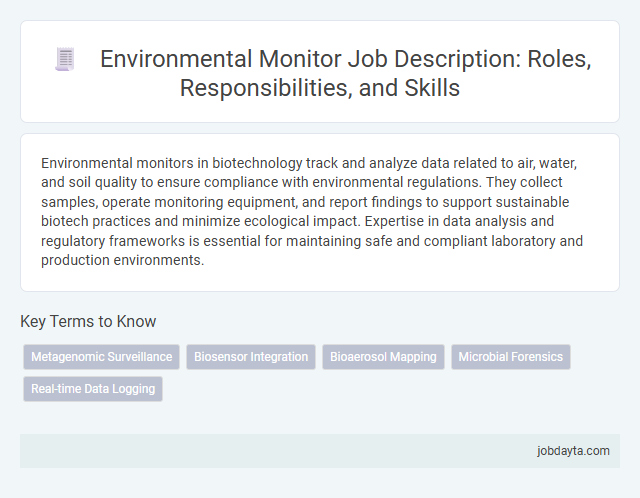 Environmental Monitor Job Description: Roles, Responsibilities, and Skills

Environmental monitors in biotechnology track and analyze data related to air, water, and soil quality to ensure compliance with environmental regulations. They collect samples, operate monitoring equipment, and report findings to support sustainable biotech practices and minimize ecological impact. Expertise in data analysis and regulatory frameworks is essential for maintaining safe and compliant laboratory and production environments.

Key Terms to Know

Metagenomic Surveillance

Biosensor Integration

Bioaerosol Mapping

Microbial Forensics

Real-time Data Logging

jobdayta.com