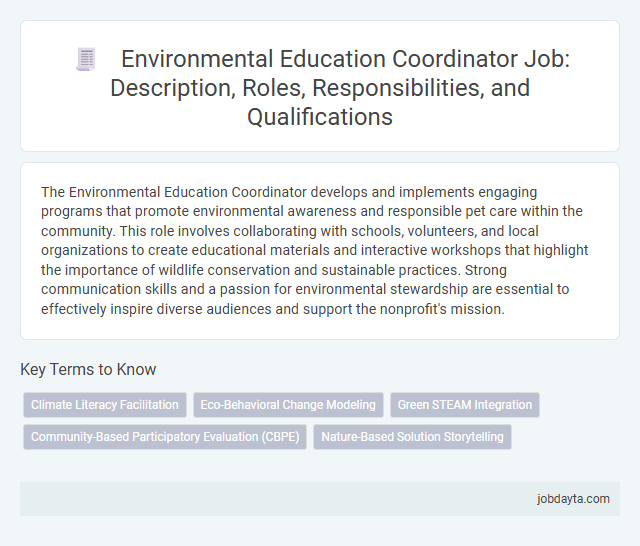 Environmental Education Coordinator Job: Description, Roles, Responsibilities, and Qualifications

The Environmental Education Coordinator develops and implements engaging programs that promote environmental awareness and responsible pet care within the community. This role involves collaborating with schools, volunteers, and local organizations to create educational materials and interactive workshops that highlight the importance of wildlife conservation and sustainable practices. Strong communication skills and a passion for environmental stewardship are essential to effectively inspire diverse audiences and support the nonprofit's mission.

Key Terms to Know

Climate Literacy Facilitation

Eco-Behavioral Change Modeling

Green STEAM Integration

Community-Based Participatory Evaluation (CBPE)

Nature-Based Solution Storytelling

jobdayta.com