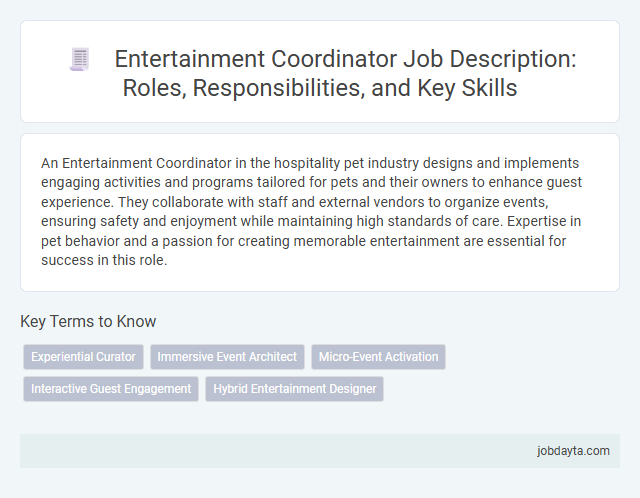 Entertainment Coordinator Job Description: Roles, Responsibilities, and Key Skills

An Entertainment Coordinator in the hospitality pet industry designs and implements engaging activities and programs tailored for pets and their owners to enhance guest experience. They collaborate with staff and external vendors to organize events, ensuring safety and enjoyment while maintaining high standards of care. Expertise in pet behavior and a passion for creating memorable entertainment are essential for success in this role.

Key Terms to Know

Experiential Curator
Immersive Event Architect
Micro-Event Activation
Interactive Guest Engagement
Hybrid Entertainment Designer

jobdayta.com