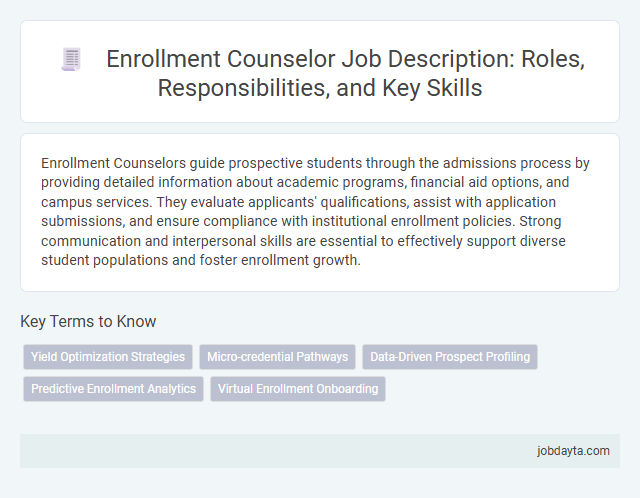 Enrollment Counselor Job Description: Roles, Responsibilities, and Key Skills

Enrollment Counselors guide prospective students through the admissions process by providing detailed information about academic programs, financial aid options, and campus services. They evaluate applicants' qualifications, assist with application submissions, and ensure compliance with institutional enrollment policies. Strong communication and interpersonal skills are essential to effectively support diverse student populations and foster enrollment growth.

Key Terms to Know

Yield Optimization Strategies

Micro-credential Pathways

Data-Driven Prospect Profiling

Predictive Enrollment Analytics

Virtual Enrollment Onboarding

jobdayta.com