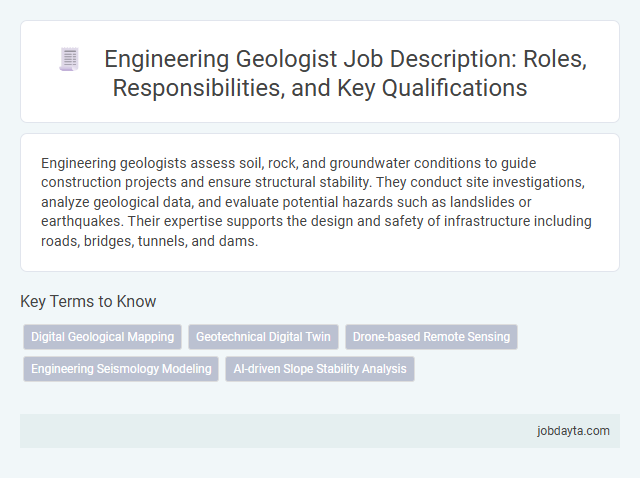 Engineering Geologist Job Description: Roles, Responsibilities, and Key Qualifications

Engineering geologists assess soil, rock, and groundwater conditions to guide construction projects and ensure structural stability. They conduct site investigations, analyze geological data, and evaluate potential hazards such as landslides or earthquakes. Their expertise supports the design and safety of infrastructure including roads, bridges, tunnels, and dams.

Key Terms to Know

Digital Geological Mapping
Geotechnical Digital Twin
Drone-based Remote Sensing
Engineering Seismology Modeling
AI-driven Slope Stability Analysis

jobdayta.com