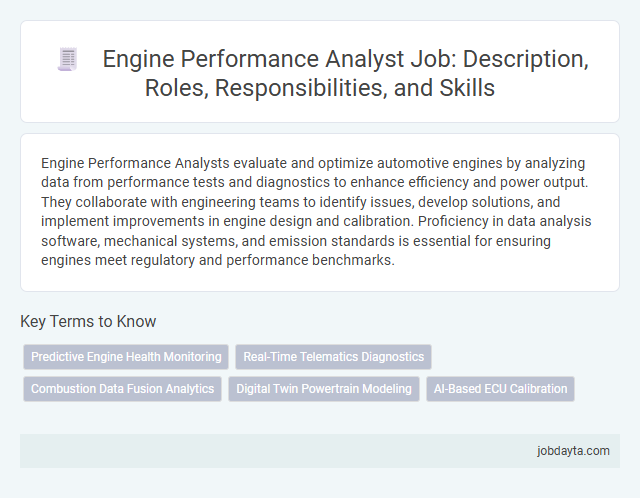 Engine Performance Analyst Job: Description, Roles, Responsibilities, and Skills

Engine Performance Analysts evaluate and optimize automotive engines by analyzing data from performance tests and diagnostics to enhance efficiency and power output. They collaborate with engineering teams to identify issues, develop solutions, and implement improvements in engine design and calibration. Proficiency in data analysis software, mechanical systems, and emission standards is essential for ensuring engines meet regulatory and performance benchmarks.

Key Terms to Know

Predictive Engine Health Monitoring

Real-Time Telematics Diagnostics

Combustion Data Fusion Analytics

Digital Twin Powertrain Modeling

AI-Based ECU Calibration

jobdayta.com