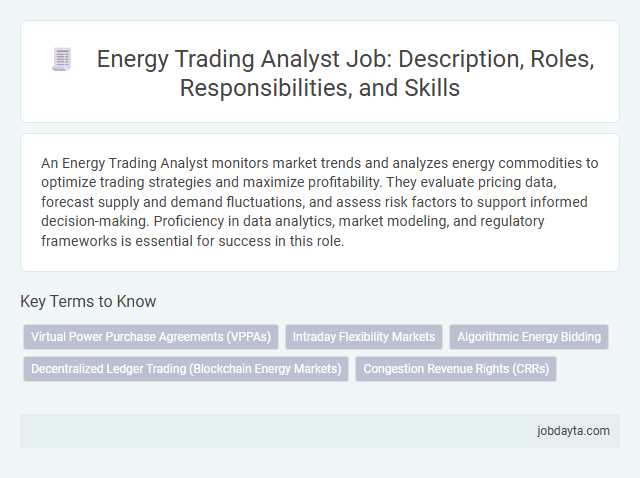 Energy Trading Analyst Job: Description, Roles, Responsibilities, and Skills

An Energy Trading Analyst monitors market trends and analyzes energy commodities to optimize trading strategies and maximize profitability. They evaluate pricing data, forecast supply and demand fluctuations, and assess risk factors to support informed decision-making. Proficiency in data analytics, market modeling, and regulatory frameworks is essential for success in this role.

Key Terms to Know

Virtual Power Purchase Agreements (VPPAs)

Intraday Flexibility Markets

Algorithmic Energy Bidding

Decentralized Ledger Trading (Blockchain Energy Markets)

Congestion Revenue Rights (CRRs)

jobdayta.com