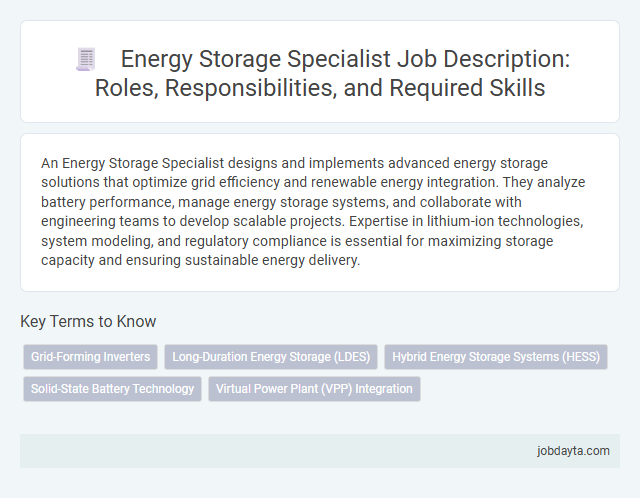 Energy Storage Specialist Job Description: Roles, Responsibilities, and Required Skills

An Energy Storage Specialist designs and implements advanced energy storage solutions that optimize grid efficiency and renewable energy integration. They analyze battery performance, manage energy storage systems, and collaborate with engineering teams to develop scalable projects. Expertise in lithium-ion technologies, system modeling, and regulatory compliance is essential for maximizing storage capacity and ensuring sustainable energy delivery.

Key Terms to Know

Grid-Forming Inverters

Long-Duration Energy Storage (LDES)

Hybrid Energy Storage Systems (HESS)

Solid-State Battery Technology

Virtual Power Plant (VPP) Integration

jobdayta.com