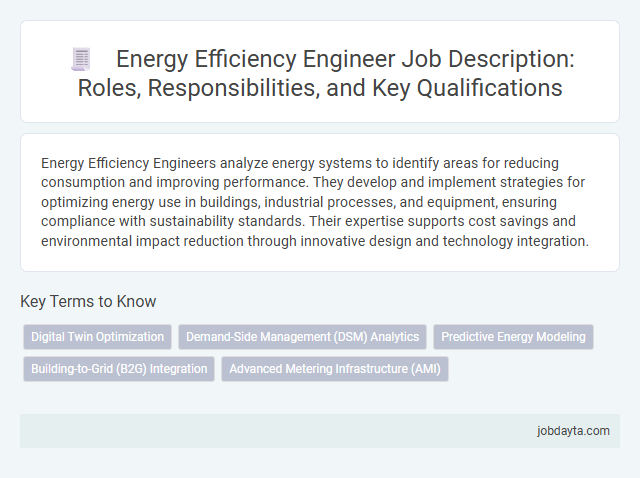 Energy Efficiency Engineer Job Description: Roles, Responsibilities, and Key Qualifications

Energy Efficiency Engineers analyze energy systems to identify areas for reducing consumption and improving performance. They develop and implement strategies for optimizing energy use in buildings, industrial processes, and equipment, ensuring compliance with sustainability standards. Their expertise supports cost savings and environmental impact reduction through innovative design and technology integration.

Key Terms to Know

Digital Twin Optimization
Demand-Side Management (DSM) Analytics
Predictive Energy Modeling
Building-to-Grid (B2G) Integration
Advanced Metering Infrastructure (AMI)

jobdayta.com