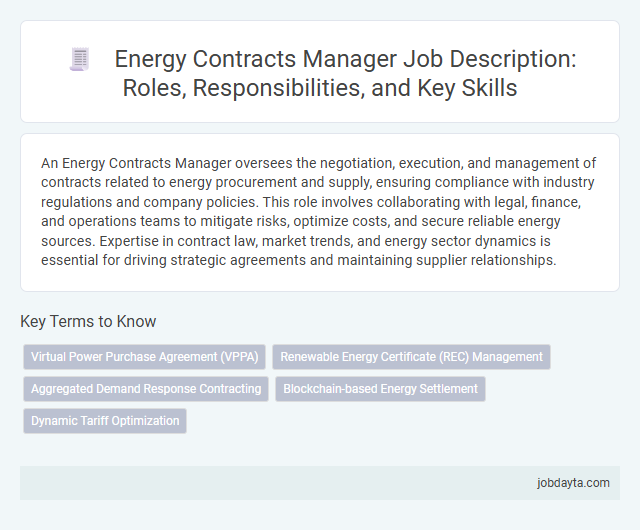 Energy Contracts Manager Job Description: Roles, Responsibilities, and Key Skills

An Energy Contracts Manager oversees the negotiation, execution, and management of contracts related to energy procurement and supply, ensuring compliance with industry regulations and company policies. This role involves collaborating with legal, finance, and operations teams to mitigate risks, optimize costs, and secure reliable energy sources. Expertise in contract law, market trends, and energy sector dynamics is essential for driving strategic agreements and maintaining supplier relationships.

Key Terms to Know

Virtual Power Purchase Agreement (VPPA)

Renewable Energy Certificate (REC) Management

Aggregated Demand Response Contracting

Blockchain-based Energy Settlement

Dynamic Tariff Optimization

jobdayta.com