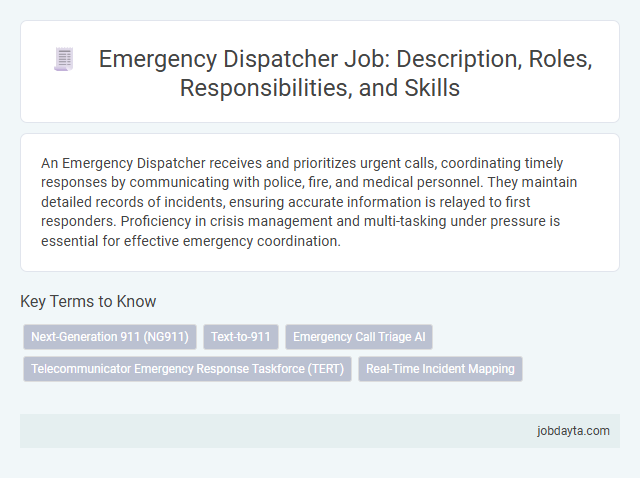 Emergency Dispatcher Job: Description, Roles, Responsibilities, and Skills

An Emergency Dispatcher receives and prioritizes urgent calls, coordinating timely responses by communicating with police, fire, and medical personnel. They maintain detailed records of incidents, ensuring accurate information is relayed to first responders. Proficiency in crisis management and multi-tasking under pressure is essential for effective emergency coordination.

Key Terms to Know

Next-Generation 911 (NG911)

Text-to-911

Emergency Call Triage AI

Telecommunicator Emergency Response Taskforce (TERT)

Real-Time Incident Mapping

jobdayta.com