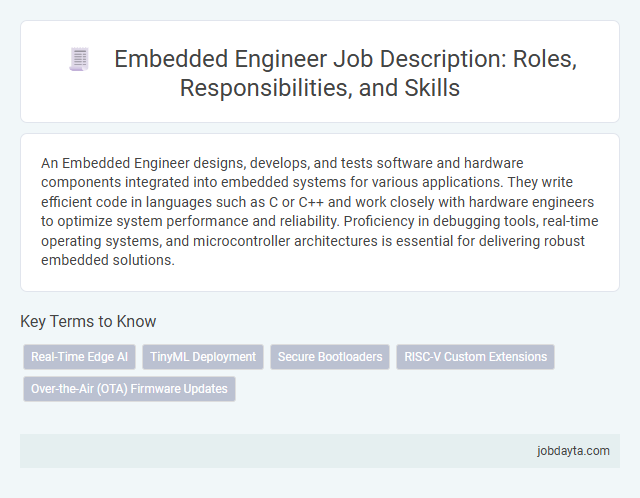 Embedded Engineer Job Description: Roles, Responsibilities, and Skills

An Embedded Engineer designs, develops, and tests software and hardware components integrated into embedded systems for various applications. They write efficient code in languages such as C or C++ and work closely with hardware engineers to optimize system performance and reliability. Proficiency in debugging tools, real-time operating systems, and microcontroller architectures is essential for delivering robust embedded solutions.

Key Terms to Know

Real-Time Edge AI

TinyML Deployment

Secure Bootloaders

RISC-V Custom Extensions

Over-the-Air (OTA) Firmware Updates

jobdayta.com