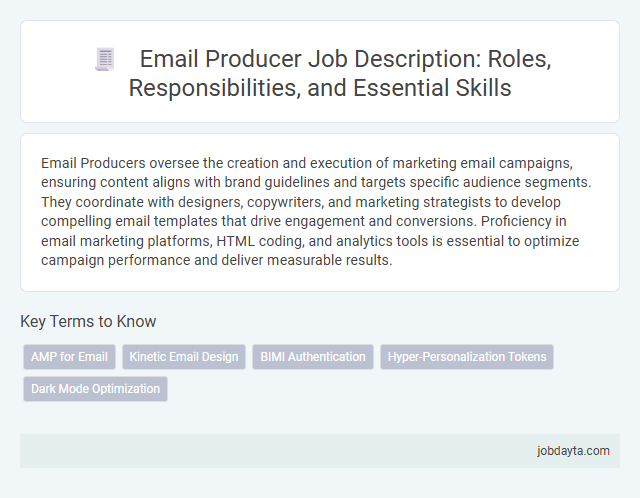 Email Producer Job Description: Roles, Responsibilities, and Essential Skills

Email Producers oversee the creation and execution of marketing email campaigns, ensuring content aligns with brand guidelines and targets specific audience segments. They coordinate with designers, copywriters, and marketing strategists to develop compelling email templates that drive engagement and conversions. Proficiency in email marketing platforms, HTML coding, and analytics tools is essential to optimize campaign performance and deliver measurable results.

Key Terms to Know

AMP for Email
Kinetic Email Design
BIMI Authentication
Hyper-Personalization Tokens
Dark Mode Optimization

jobdayta.com