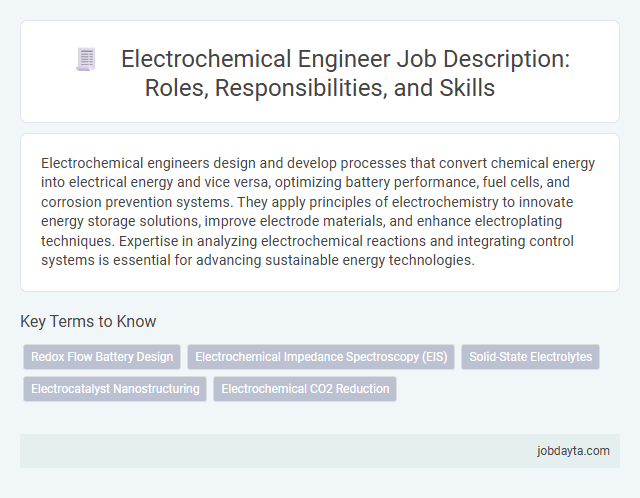 Electrochemical Engineer Job Description: Roles, Responsibilities, and Skills

Electrochemical engineers design and develop processes that convert chemical energy into electrical energy and vice versa, optimizing battery performance, fuel cells, and corrosion prevention systems. They apply principles of electrochemistry to innovate energy storage solutions, improve electrode materials, and enhance electroplating techniques. Expertise in analyzing electrochemical reactions and integrating control systems is essential for advancing sustainable energy technologies.

Key Terms to Know

Redox Flow Battery Design

Electrochemical Impedance Spectroscopy (EIS)

Solid-State Electrolytes

Electrocatalyst Nanostructuring

Electrochemical CO2 Reduction

jobdayta.com